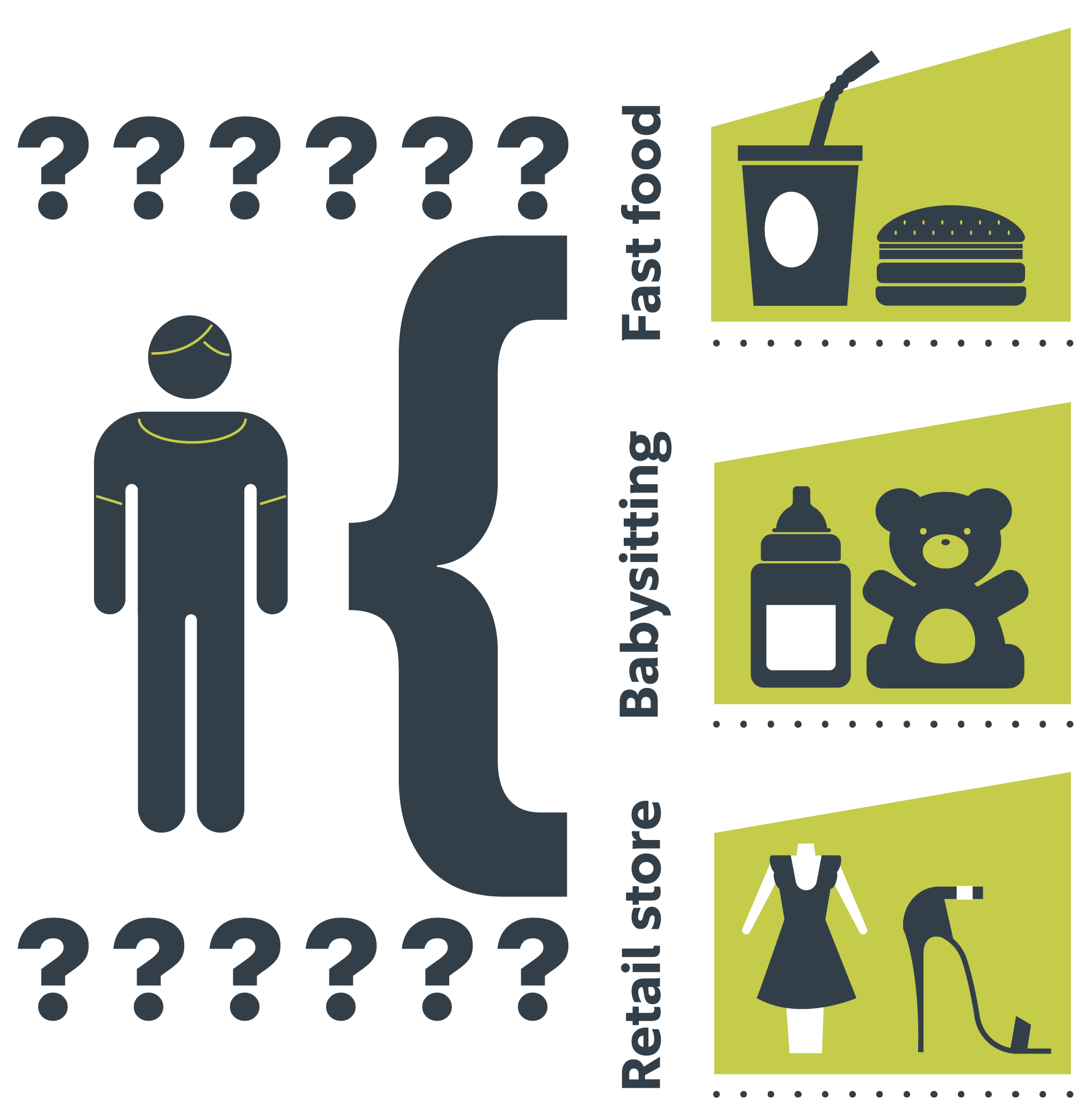 ??????

??????

Fast food

Babysitting

Retail store